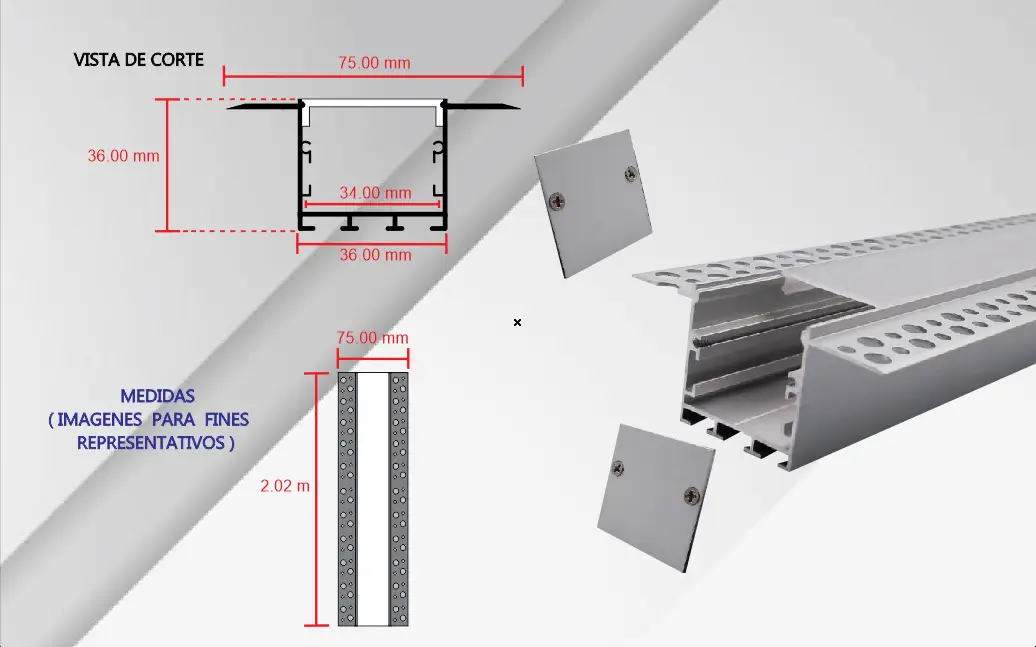 VISTA DE CORTE

75.00 mm

36.00 mm

34.00 mm

36.00 mm

75.00 mm

MEDIDAS
( IMAGENES PARA FINES REPRESENTATIVOS )

2.02 m