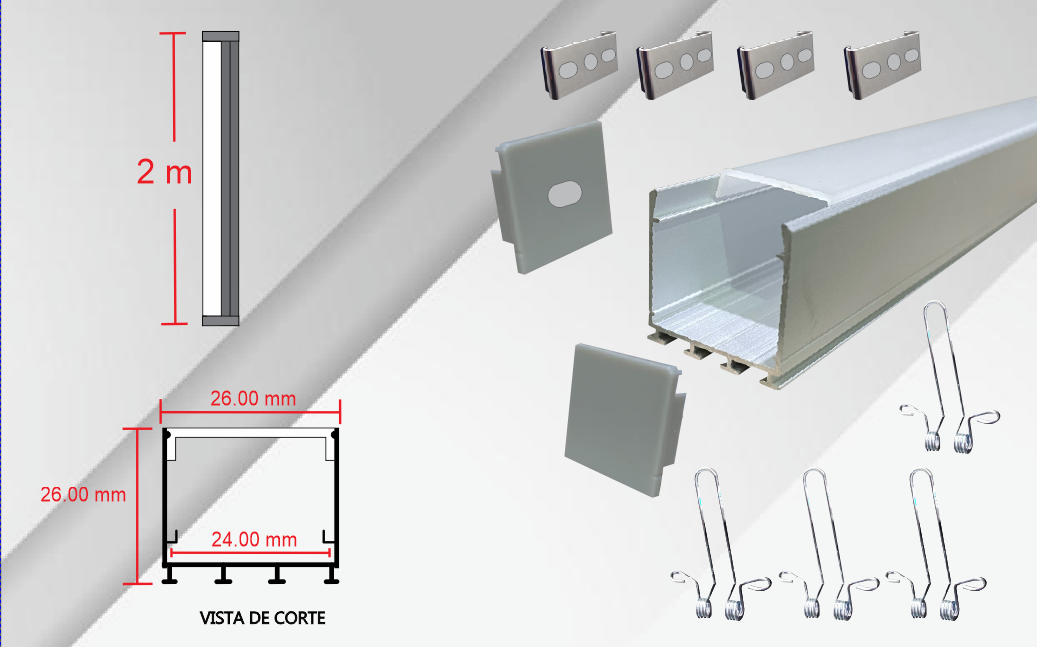 2 m

26.00 mm

26.00 mm

24.00 mm

VISTA DE CORTE